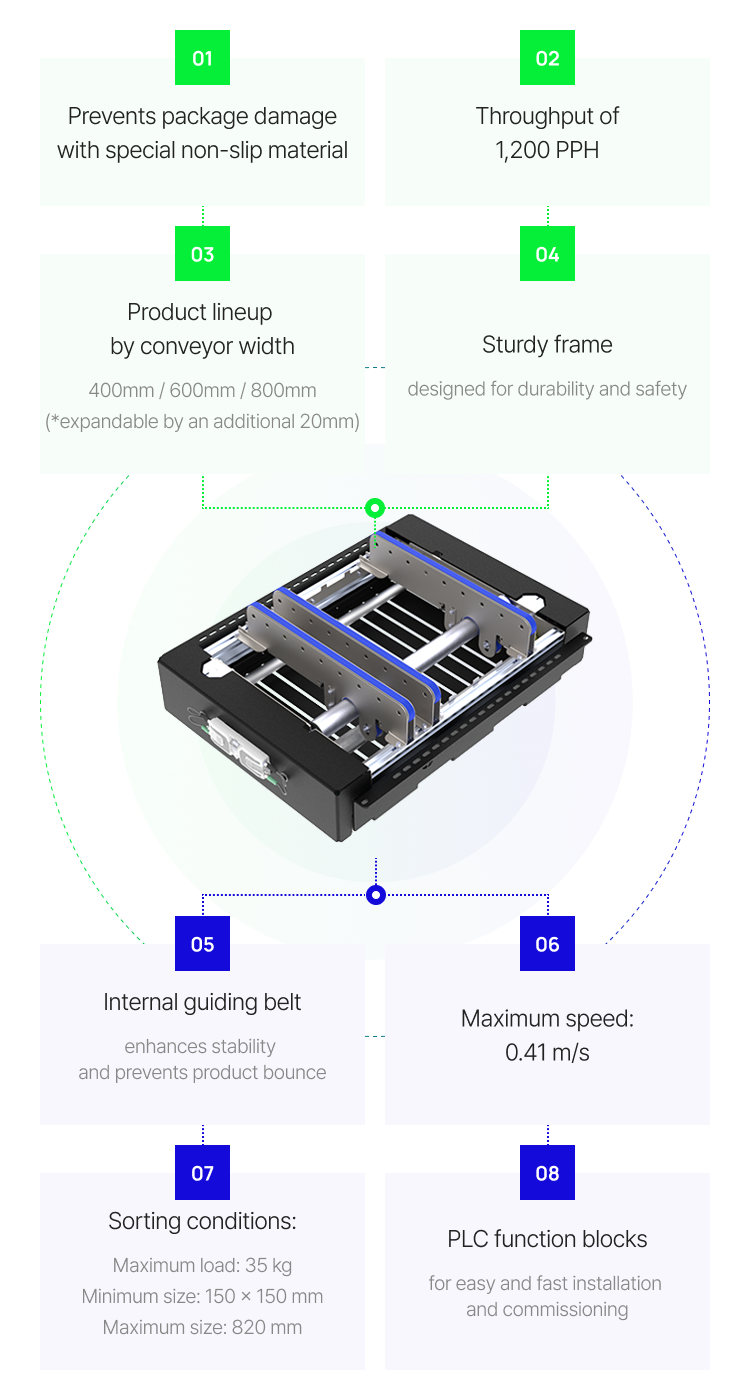 01

Prevents package damage with special non-slip material

02

Throughput of 1,200 PPH

03

Product lineup by conveyor width

400mm / 600mm / 800mm
(*expandable by an additional 20mm)

04

Sturdy frame

designed for durability and safety

05

Internal guiding belt

enhances stability and prevents product bounce

06

Maximum speed: 0.41 m/s

07

Sorting conditions:

Maximum load: 35 kg
Minimum size: 150 × 150 mm
Maximum size: 820 mm

08

PLC function blocks

for easy and fast installation and commissioning