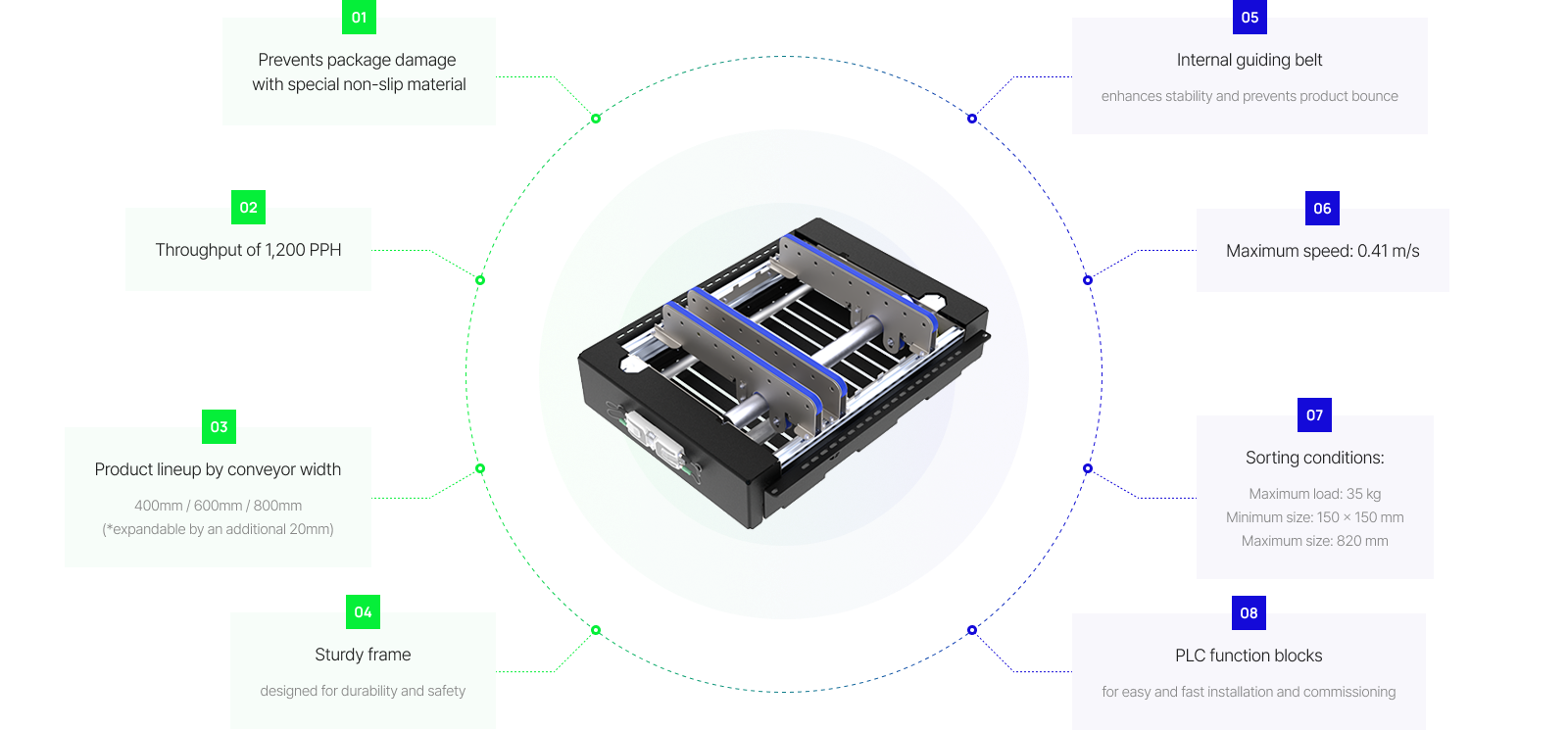 01

Prevents package damage with special non-slip material

02

Throughput of 1,200 PPH

03

Product lineup by conveyor width

400mm / 600mm / 800mm
(*expandable by an additional 20mm)

04

Sturdy frame

designed for durability and safety

05

Internal guiding belt

enhances stability and prevents product bounce

06

Maximum speed: 0.41 m/s

07

Sorting conditions:

Maximum load: 35 kg
Minimum size: 150 × 150 mm
Maximum size: 820 mm

08

PLC function blocks

for easy and fast installation and commissioning